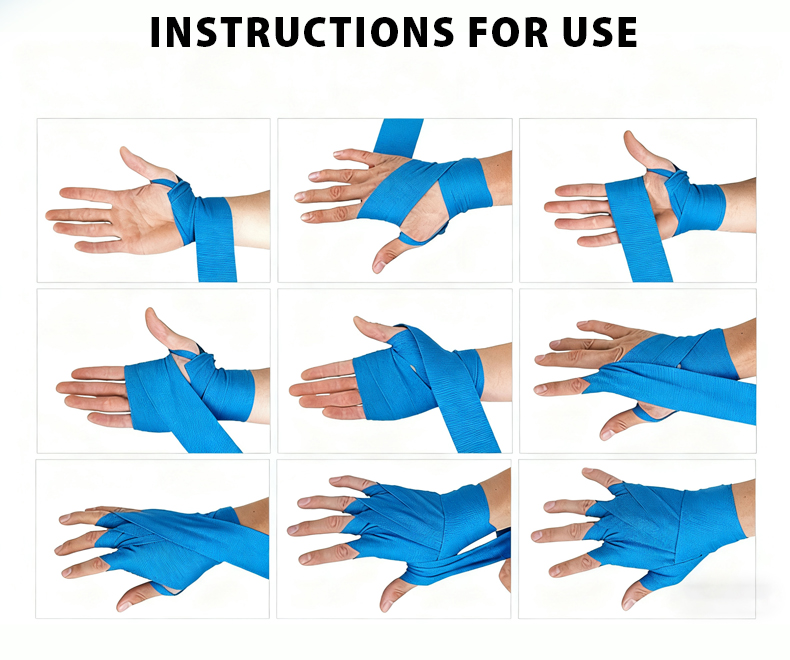 INSTRUCTIONS FOR USE