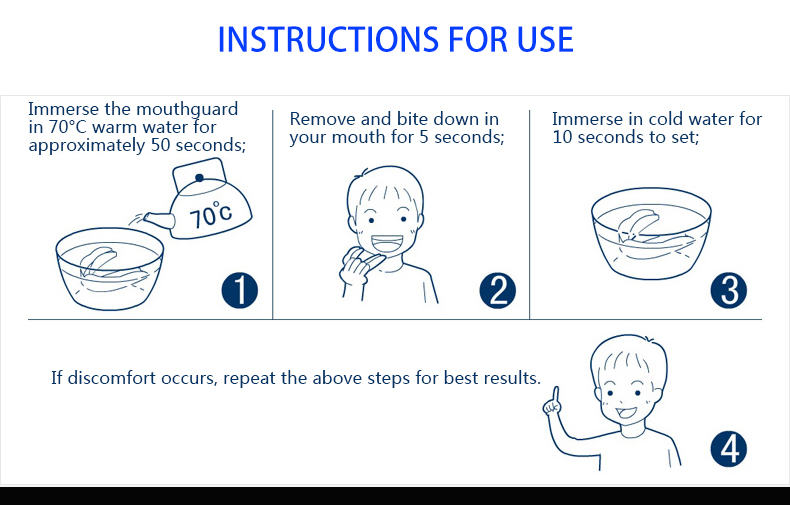 INSTRUCTIONS FOR USE

Immerse the mouthguard in 70°C warm water for approximately 50 seconds;

70°C

1

Remove and bite down in your mouth for 5 seconds;

2

Immerse in cold water for 10 seconds to set;

3

If discomfort occurs, repeat the above steps for best results.

4